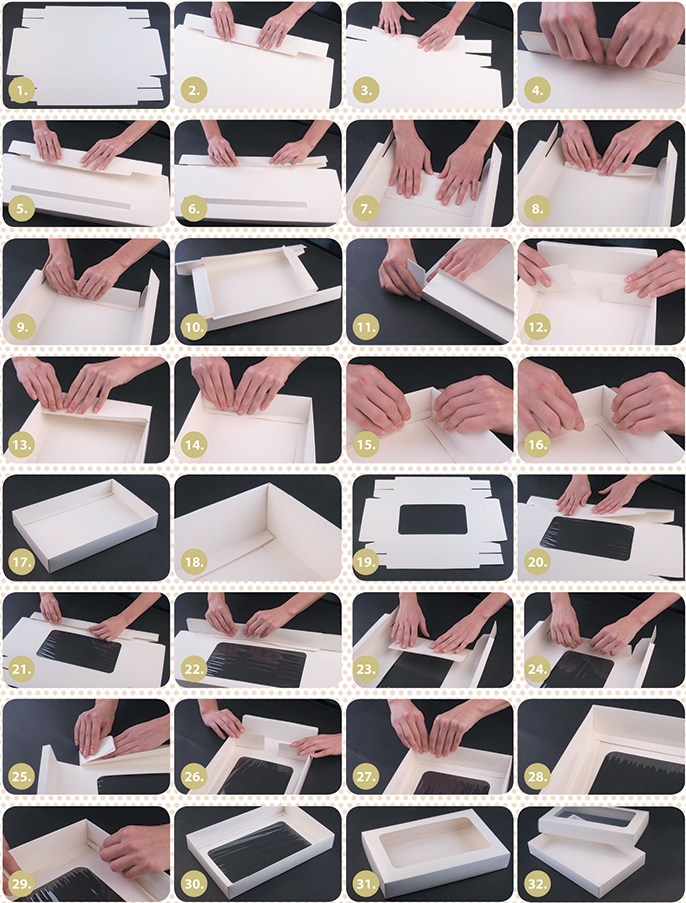 1.
2.
3.
4.
5.
6.
7.
8.
9.
10.
11.
12.
13.
14.
15.
16.
17.
18.
19.
20.
21.
22.
23.
24.
25.
26.
27.
28.
29.
30.
31.
32.