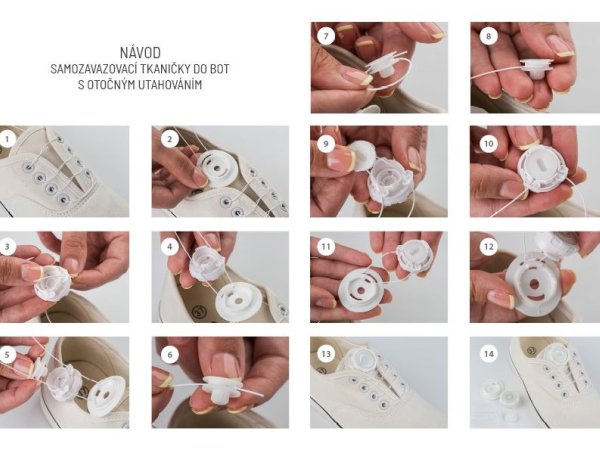 NÁVOD
SAMOZAVAZOVACÍ TKANIČKY DO BOT
S OTOČNÝM UTAHOVÁNÍM

7
8
1
2
9
10
3
4
11
12
5
6
13
14