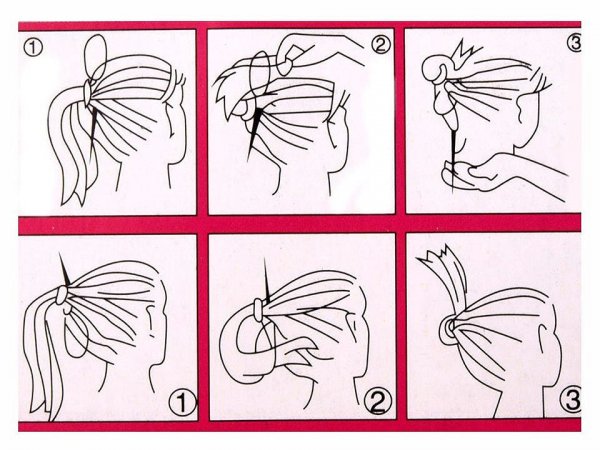 ①
②
③
①
②
③