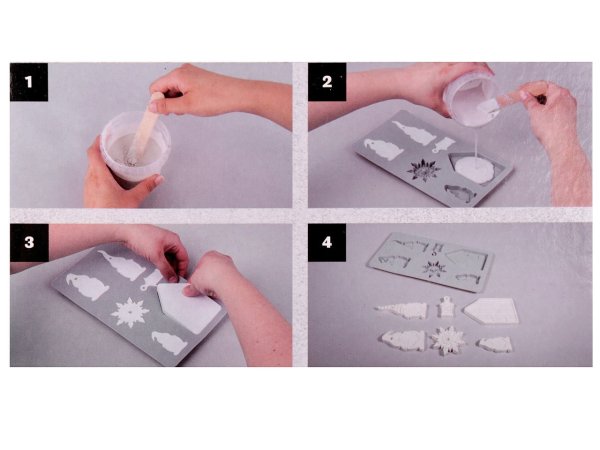 1

2

3

4