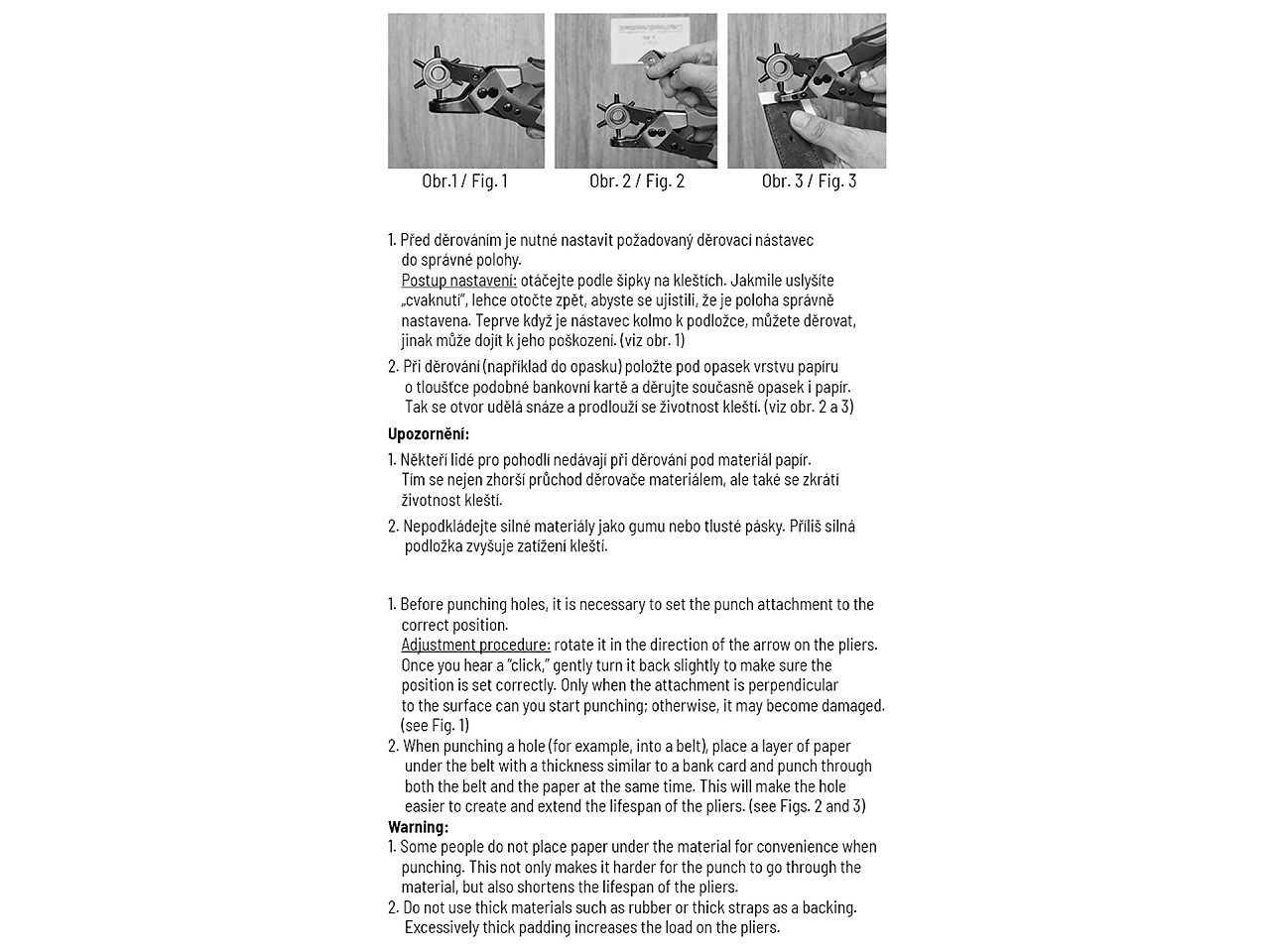 Obr.1 / Fig. 1

Obr. 2 / Fig. 2

Obr. 3 / Fig. 3

1. Před děrováním je nutné nastavit požadovaný děrovací nástavec do správné polohy.
Postup nastavení: otáčejte podle šipky na kleštích. Jakmile uslyšíte „cvaknutí", lehce otočte zpět, abyste se ujistili, že je poloha správně nastavena. Teprve když je nástavec kolmo k podložce, můžete děrovat, jinak může dojít k jeho poškození. (viz obr. 1)

2. Při děrování (například do opasku) položte pod opasek vrstvu papíru o tloušťce podobné bankovní kartě a děrujte současně opasek i papír. Tak se otvor udělá snáze a prodlouží se životnost kleští. (viz obr. 2 a 3)

Upozornění:

1. Někteří lidé pro pohodlí nedávají při děrování pod materiál papír. Tím se nejen zhorší průchod děrovače materiálem, ale také se zkrátí životnost kleští.

2. Nepodkládejte silné materiály jako gumu nebo tlusté pásky. Příliš silná podložka zvyšuje zatížení kleští.

1. Before punching holes, it is necessary to set the punch attachment to the correct position.
Adjustment procedure: rotate it in the direction of the arrow on the pliers. Once you hear a "click," gently turn it back slightly to make sure the position is set correctly. Only when the attachment is perpendicular to the surface can you start punching; otherwise, it may become damaged. (see Fig. 1)
2. When punching a hole (for example, into a belt), place a layer of paper under the belt with a thickness similar to a bank card and punch through both the belt and the paper at the same time. This will make the hole easier to create and extend the lifespan of the pliers. (see Figs. 2 and 3)
Warning:
1. Some people do not place paper under the material for convenience when punching. This not only makes it harder for the punch to go through the material, but also shortens the lifespan of the pliers.
2. Do not use thick materials such as rubber or thick straps as a backing. Excessively thick padding increases the load on the pliers.