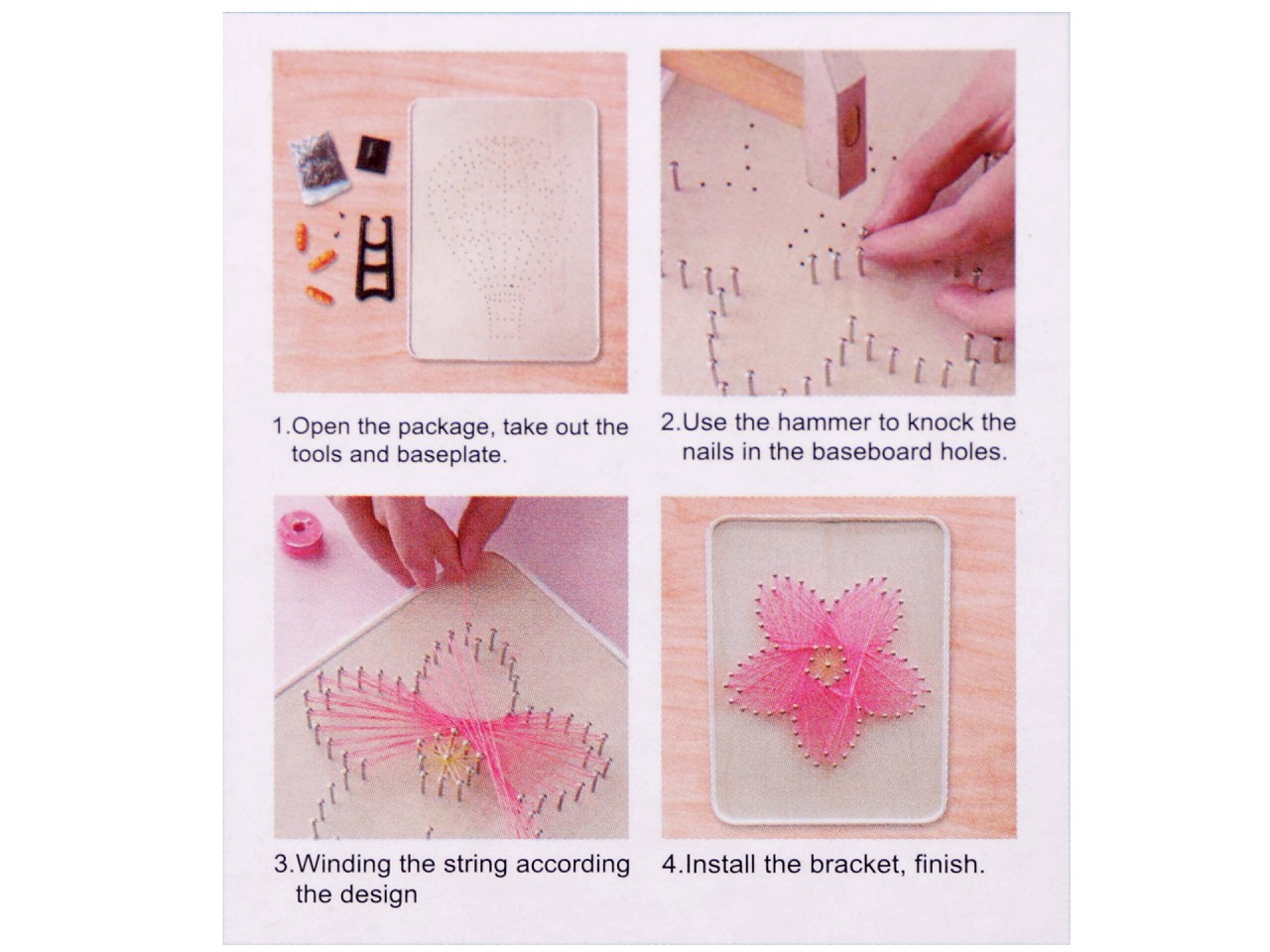 1.Open the package, take out the tools and baseplate.

2.Use the hammer to knock the nails in the baseboard holes.

3.Winding the string according the design

4.Install the bracket, finish.