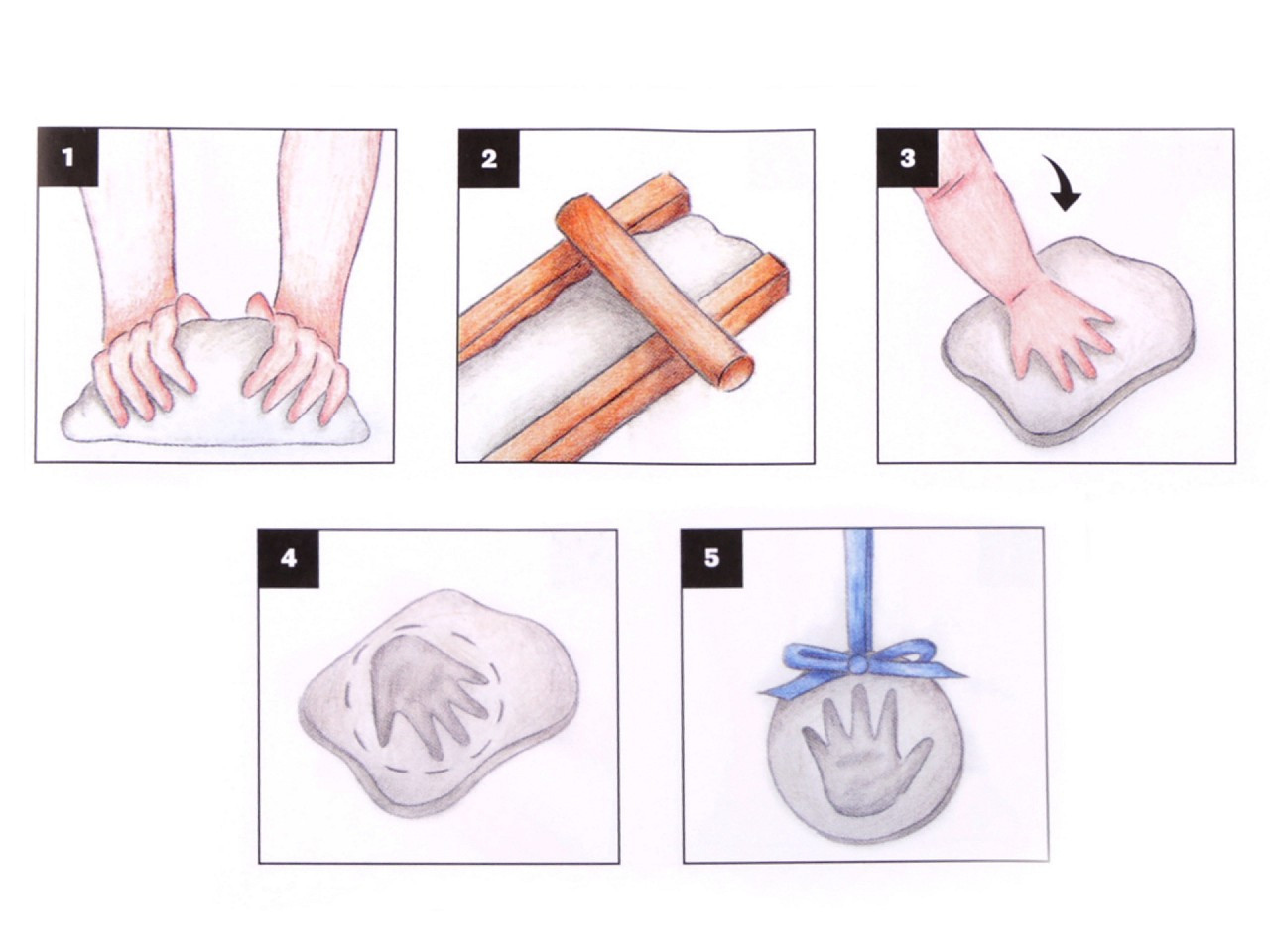 1

2

3

4

5