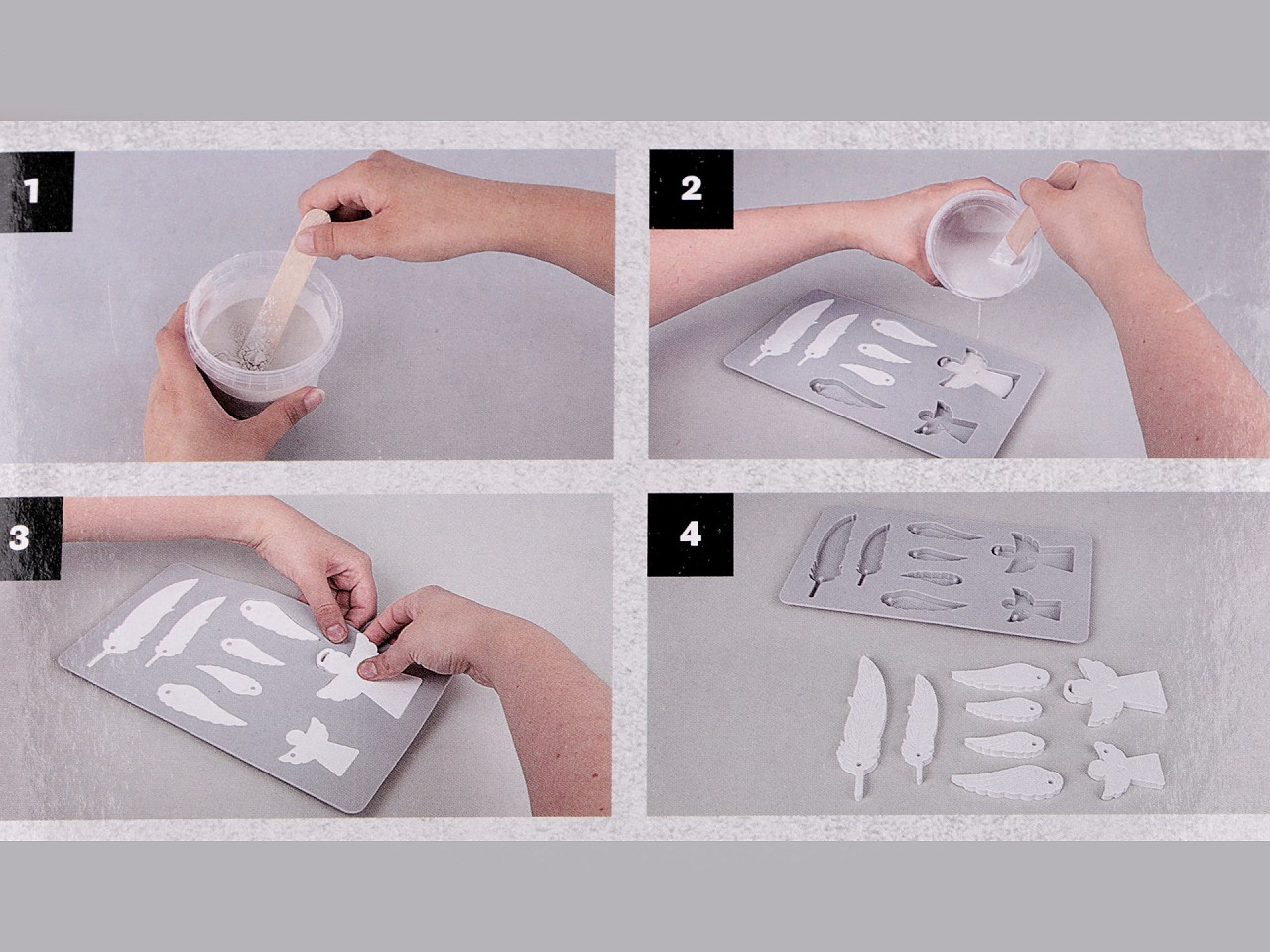 1

2

3

4